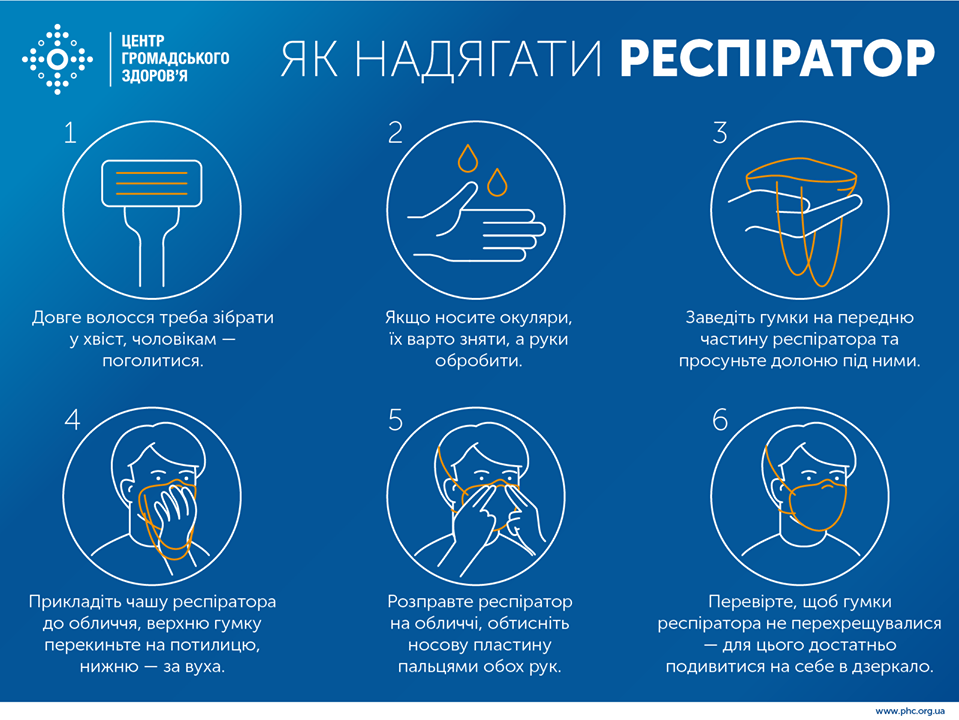 ЦЕНТР ГРОМАДСЬКОГО ЗДОРОВ'Я

ЯК НАДЯГАТИ РЕСПІРАТОР

1

Довге волосся треба зібрати у хвіст, чоловікам — поголитися.

2

Якщо носите окуляри, їх варто зняти, а руки обробити.

3

Заведіть гумки на передню частину респіратора та просуньте долоню під ними.

4

Прикладіть чашу респіратора до обличчя, верхню гумку перекиньте на потилицю, нижню — за вуха.

5

Розправте респіратор на обличчі, обтисніть носову пластину пальцями обох рук.

6

Перевірте, щоб гумки респіратора не перехрещувалися — для цього достатньо подивитися на себе в дзеркало.

www.phc.org.ua